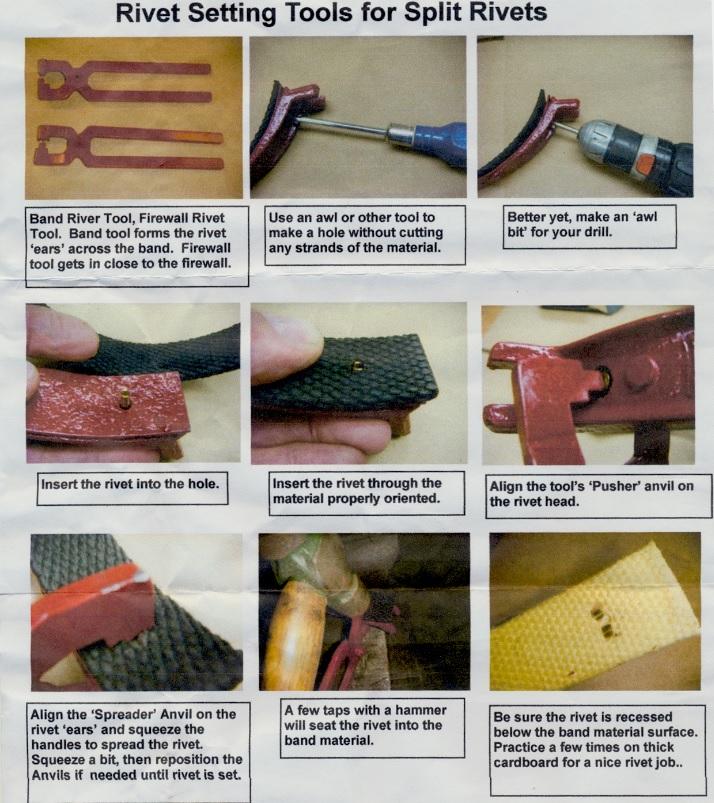 Rivet Setting Tools for Split Rivets

Band River Tool, Firewall Rivet Tool. Band tool forms the rivet 'ears' across the band. Firewall tool gets in close to the firewall.

Use an awl or other tool to make a hole without cutting any strands of the material.

Better yet, make an 'awl bit' for your drill.

Insert the rivet into the hole.

Insert the rivet through the material properly oriented.

Align the tool's 'Pusher' anvil on the rivet head.

Align the 'Spreader' Anvil on the rivet 'ears' and squeeze the handles to spread the rivet. Squeeze a bit, then reposition the Anvils if needed until rivet is set.

A few taps with a hammer will seat the rivet into the band material.

Be sure the rivet is recessed below the band material surface. Practice a few times on thick cardboard for a nice rivet job..