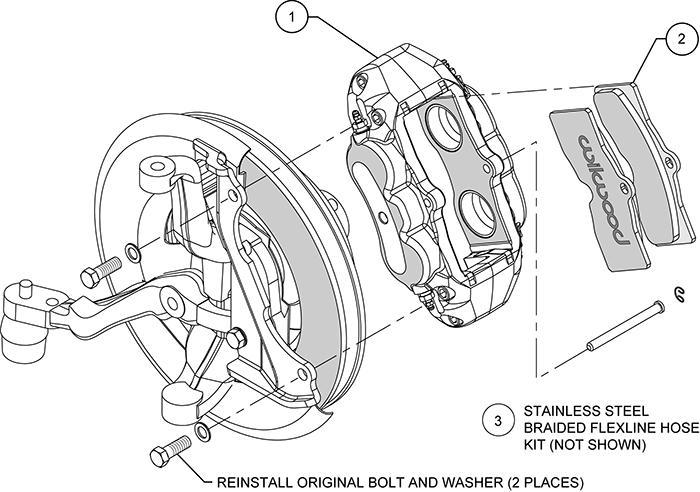 1

2

wilwood

3 STAINLESS STEEL BRAIDED FLEXLINE HOSE KIT (NOT SHOWN)

REINSTALL ORIGINAL BOLT AND WASHER (2 PLACES)