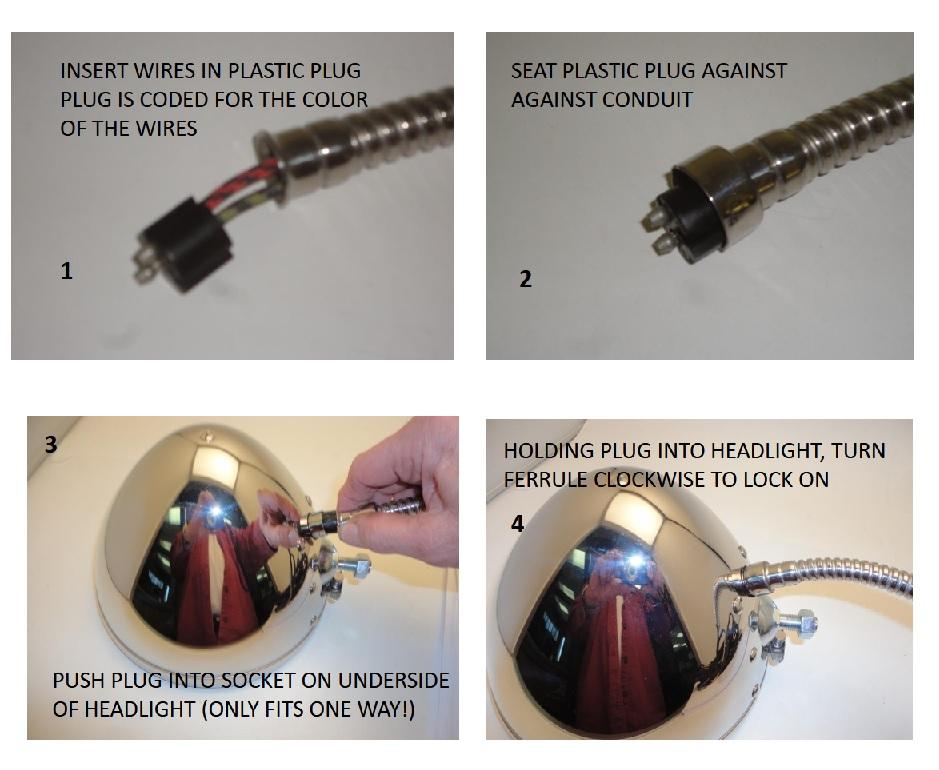 INSERT WIRES IN PLASTIC PLUG
PLUG IS CODED FOR THE COLOR OF THE WIRES

1

SEAT PLASTIC PLUG AGAINST AGAINST CONDUIT

2

3

PUSH PLUG INTO SOCKET ON UNDERSIDE OF HEADLIGHT (ONLY FITS ONE WAY!)

HOLDING PLUG INTO HEADLIGHT, TURN FERRULE CLOCKWISE TO LOCK ON

4